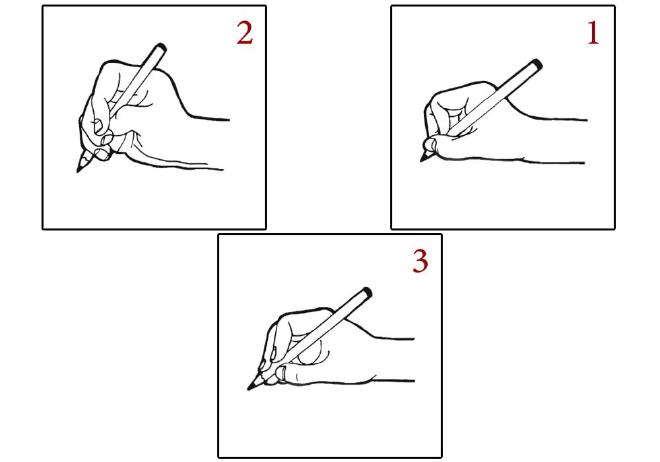 2

1

3