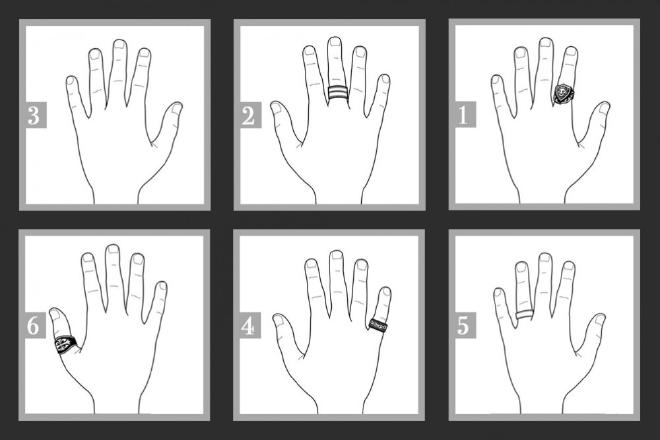 3

2

1

6

4

5